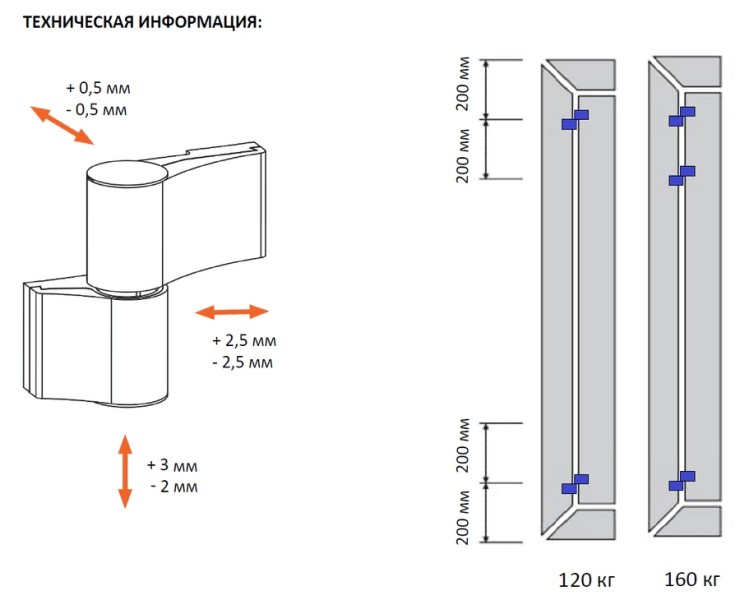 ТЕХНИЧЕСКАЯ ИНФОРМАЦИЯ:

+ 0,5 мм
- 0,5 мм

+ 2,5 мм
- 2,5 мм

+ 3 мм
- 2 мм

200 мм
200 мм

200 мм
200 мм

120 кг
160 кг