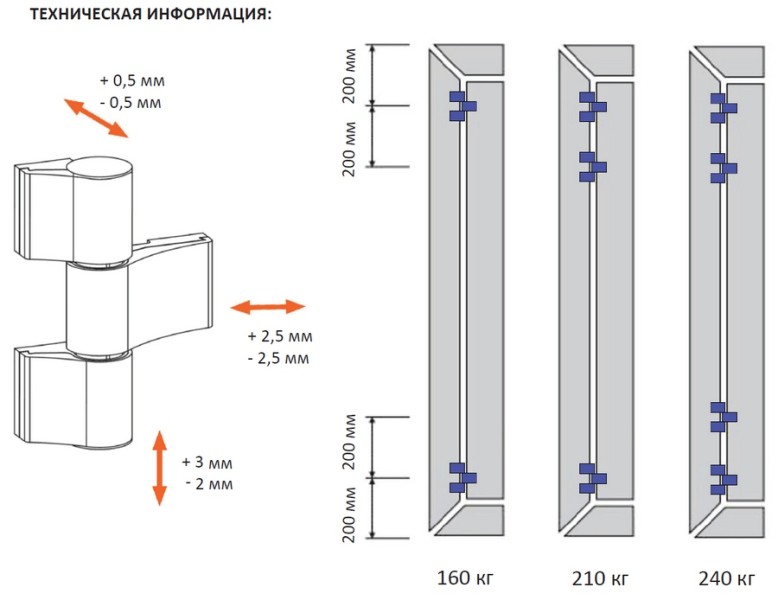 ТЕХНИЧЕСКАЯ ИНФОРМАЦИЯ:

+ 0,5 мм
- 0,5 мм

+ 2,5 мм
- 2,5 мм

+ 3 мм
- 2 мм

200 мм
200 мм
200 мм
200 мм

160 кг
210 кг
240 кг