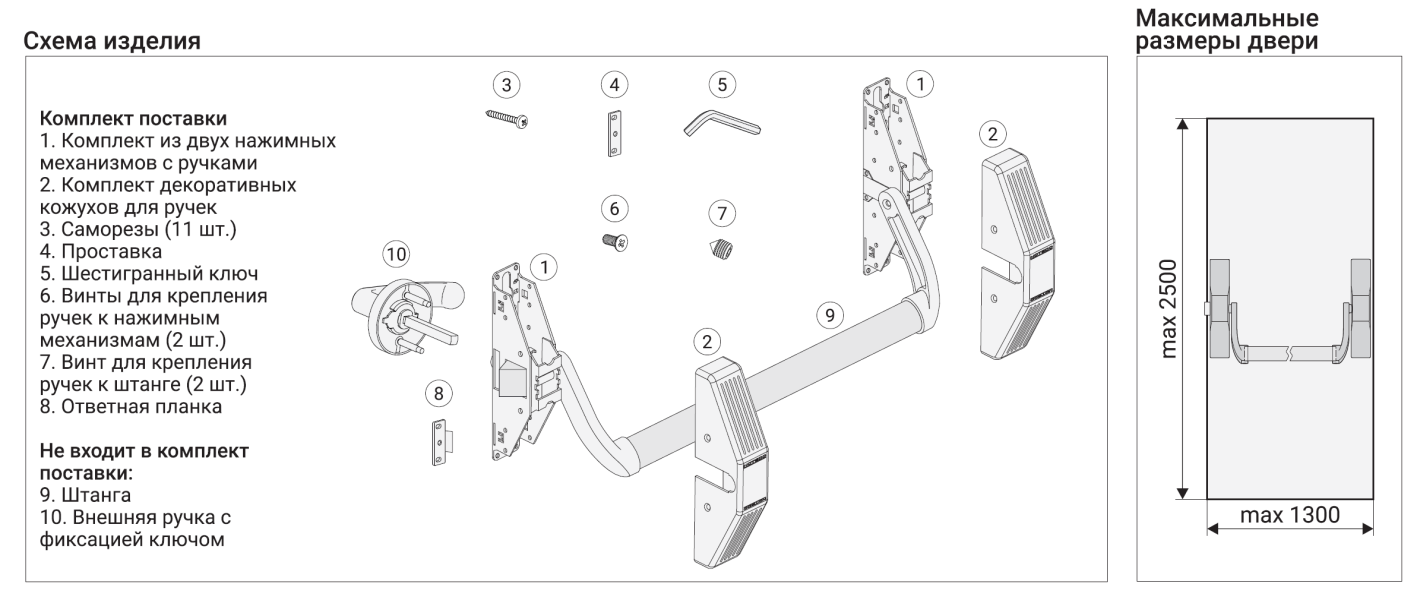 Схема изделия

Комплект поставки
1. Комплект из двух нажимных механизмов с ручками
2. Комплект декоративных кожухов для ручек
3. Саморезы (11 шт.)
4. Проставка
5. Шестигранный ключ
6. Винты для крепления ручек к нажимным механизмам (2 шт.)
7. Винт для крепления ручек к штанге (2 шт.)
8. Ответная планка

Не входит в комплект поставки:
9. Штанга
10. Внешняя ручка с фиксацией ключом

3
4
5
1
2
6
7
10
1
9
2
8

Максимальные размеры двери

max 2500
max 1300