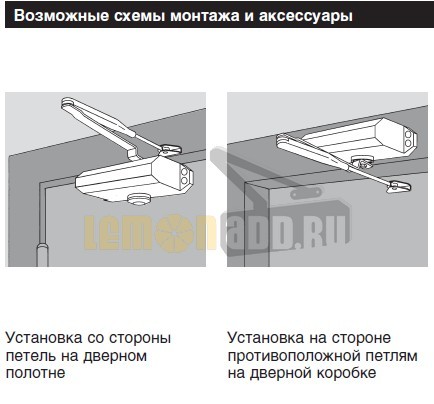 Возможные схемы монтажа и аксессуары

lemonadd.ru

Установка со стороны петель на дверном полотне

Установка на стороне противоположной петлям на дверной коробке