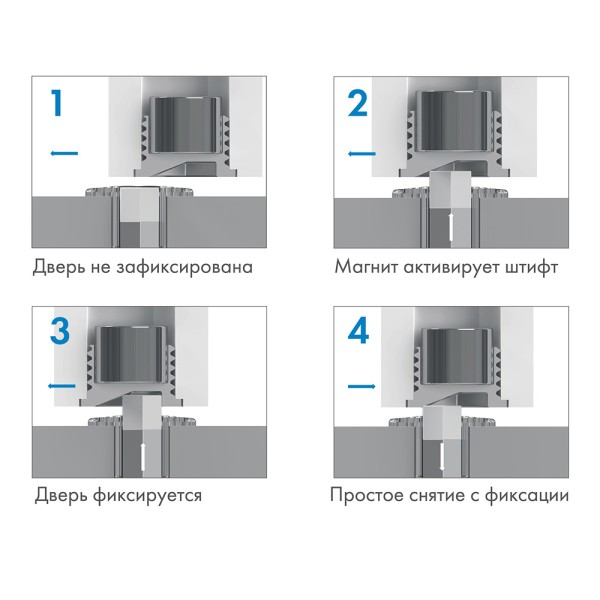 1

Дверь не зафиксирована

2

Магнит активирует штифт

3

Дверь фиксируется

4

Простое снятие с фиксации